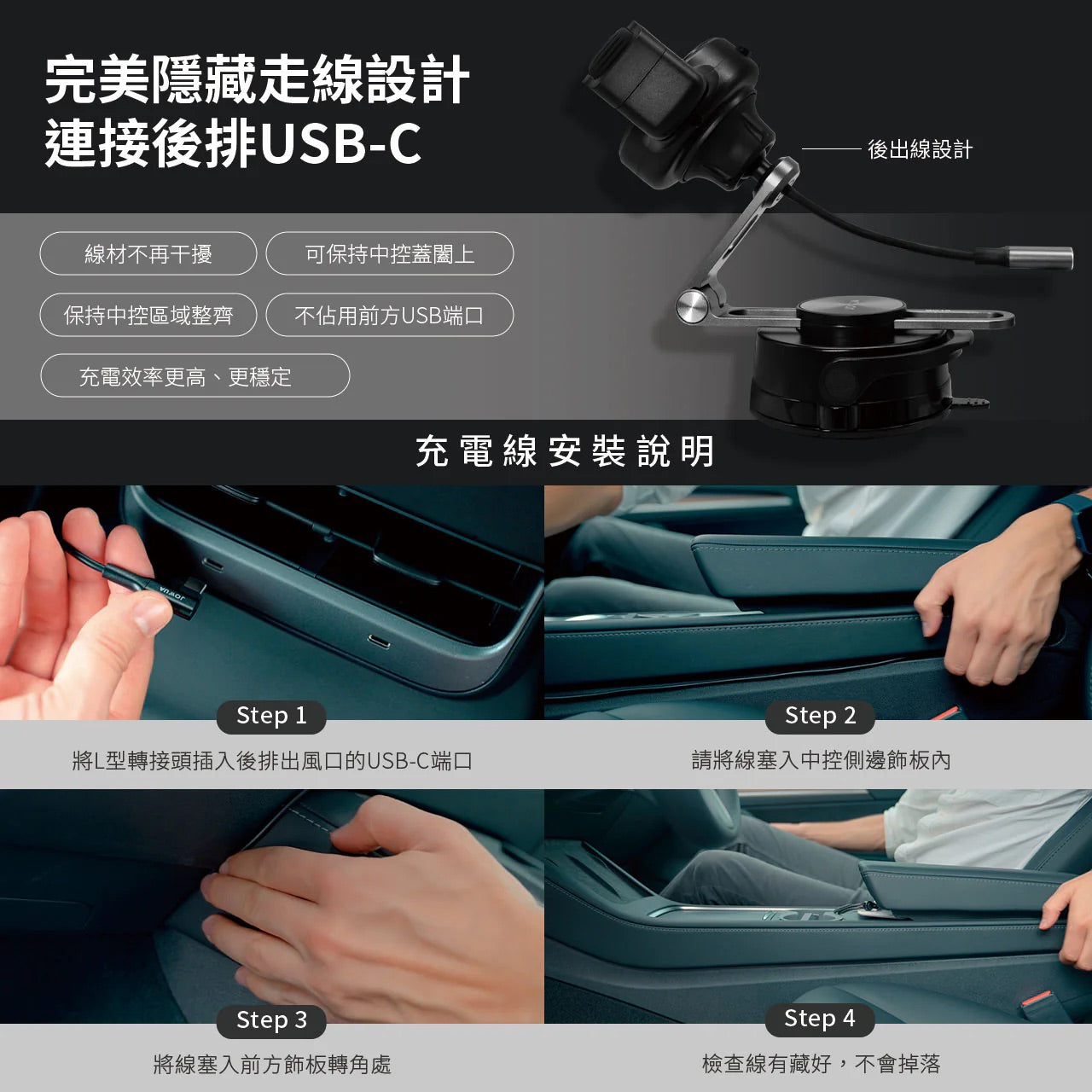 完美隱藏走線設計
連接後排USB-C

後出線設計

線材不再干擾

可保持中控蓋闔上

保持中控區域整齊

不佔用前方USB端口

充電效率更高、更穩定

充電線安裝說明

JOWUA

Step 1
將L型轉接頭插入後排出風口的USB-C端口

Step 2
請將線塞入中控側邊飾板內

Step 3
將線塞入前方飾板轉角處

Step 4
檢查線有藏好，不會掉落