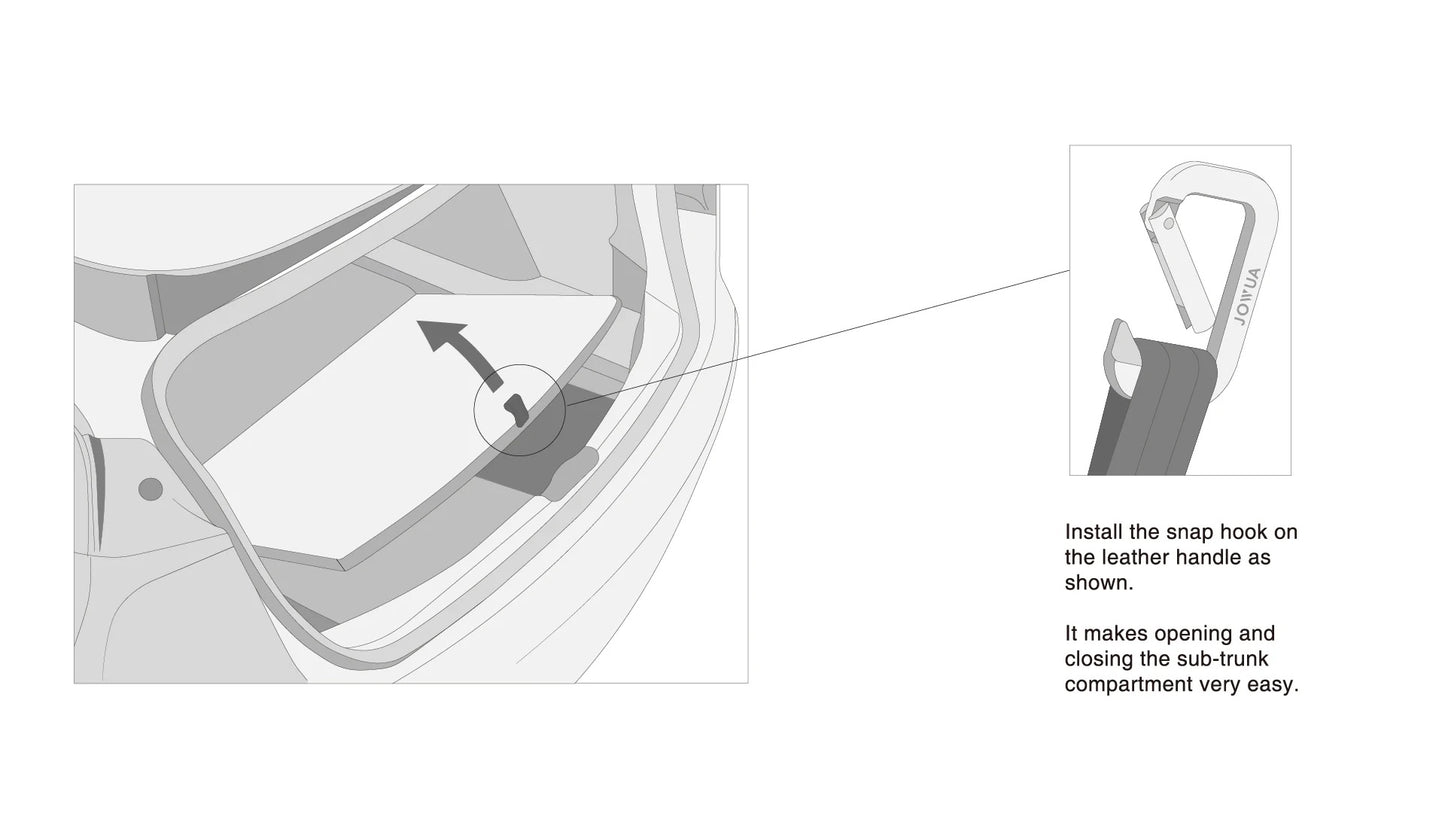 JOWUA

Install the snap hook on the leather handle as shown.

It makes opening and closing the sub-trunk compartment very easy.